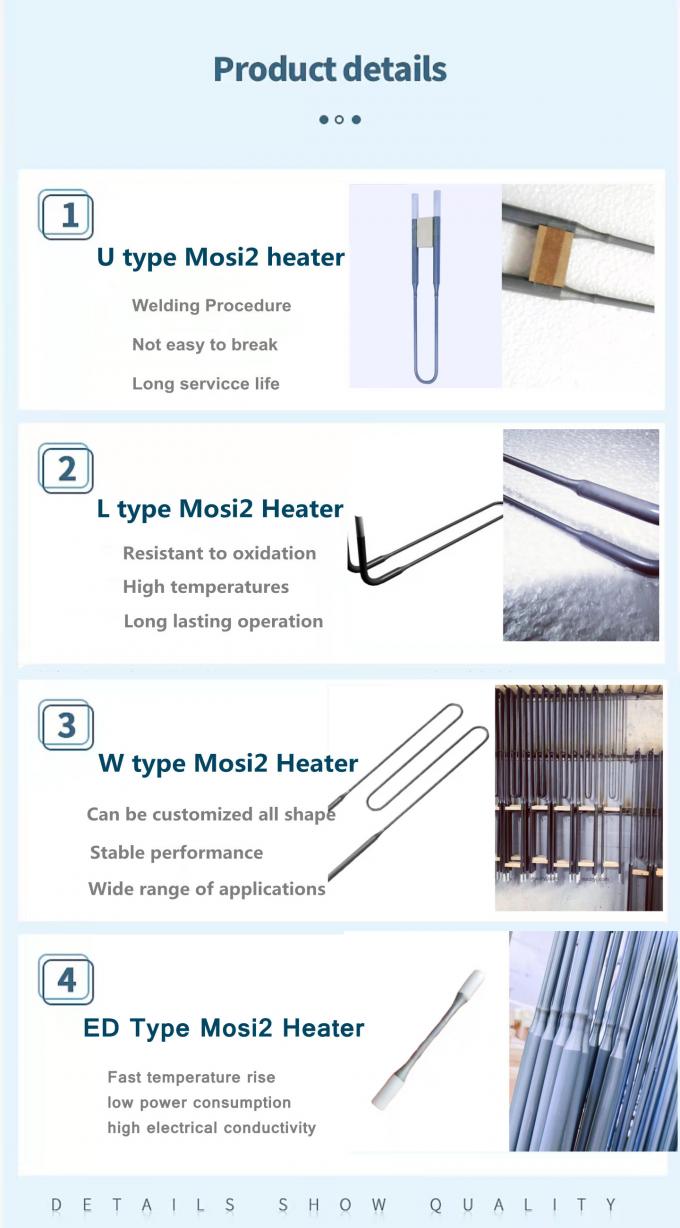 Product details

1

U type Mosi2 heater

Welding Procedure

Not easy to break

Long servicce life

2

L type Mosi2 Heater

Resistant to oxidation

High temperatures

Long lasting operation

3

W type Mosi2 Heater

Can be customized all shape

Stable performance

Wide range of applications

4

ED Type Mosi2 Heater

Fast temperature rise

low power consumption

high electrical conductivity

DETAILS SHOW QUALITY